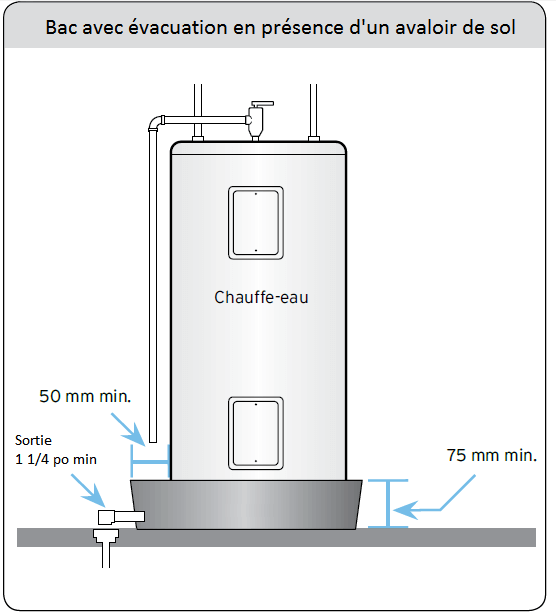 Bac avec évacuation en présence d'un avaloir de sol

Chauffe-eau

50 mm min.

Sortie
1 1/4 po min

75 mm min.